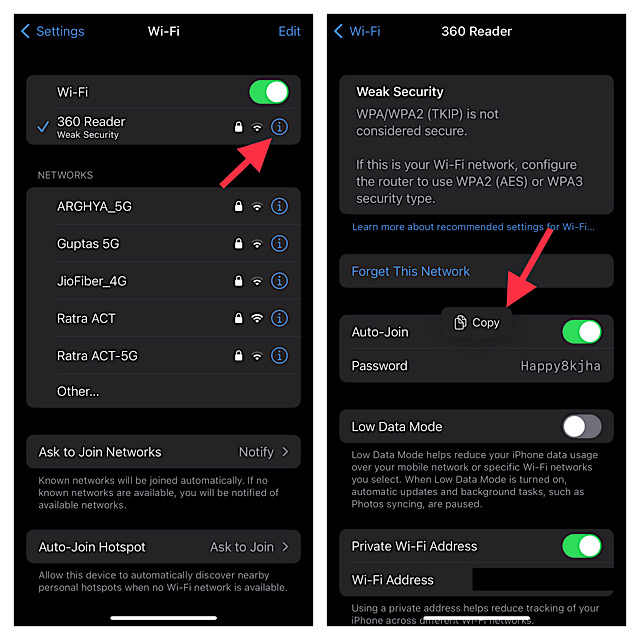 Settings Wi-Fi Edit

Wi-Fi

360 Reader
Weak Security

NETWORKS

ARGHYA_5G

Guptas 5G

JioFiber_4G

Ratra ACT

Ratra ACT-5G

Other...

Ask to Join Networks Notify

Known networks will be joined automatically. If no known networks are available, you will be notified of available networks.

Auto-Join Hotspot Ask to Join

Allow this device to automatically discover nearby personal hotspots when no Wi-Fi network is available.

Wi-Fi 360 Reader

Weak Security
WPA/WPA2 (TKIP) is not considered secure.

If this is your Wi-Fi network, configure the router to use WPA2 (AES) or WPA3 security type.

Learn more about recommended settings for Wi-Fi...

Forget This Network

Copy

Auto-Join

Password Happy8kjha

Low Data Mode

Low Data Mode helps reduce your iPhone data usage over your mobile network or specific Wi-Fi networks you select. When Low Data Mode is turned on, automatic updates and background tasks, such as Photos syncing, are paused.

Private Wi-Fi Address

Wi-Fi Address

Using a private address helps reduce tracking of your iPhone across different Wi-Fi networks.