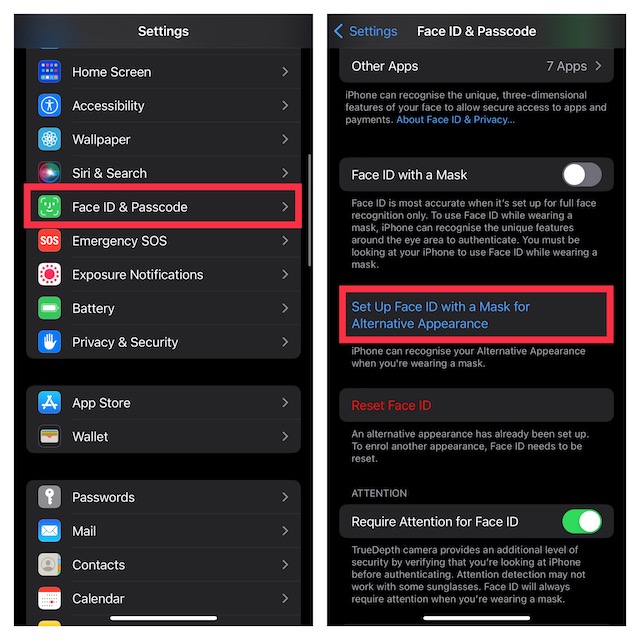 Settings

Home Screen

Accessibility

Wallpaper

Siri & Search

Face ID & Passcode

SOS

Emergency SOS

Exposure Notifications

Battery

Privacy & Security

App Store

Wallet

Passwords

Mail

Contacts

Calendar

Settings

Face ID & Passcode

Other Apps

7 Apps

iPhone can recognise the unique, three-dimensional features of your face to allow secure access to apps and payments. About Face ID & Privacy...

Face ID with a Mask

Face ID is most accurate when it's set up for full face recognition only. To use Face ID while wearing a mask, iPhone can recognise the unique features around the eye area to authenticate. You must be looking at your iPhone to use Face ID while wearing a mask.

Set Up Face ID with a Mask for Alternative Appearance

iPhone can recognise your Alternative Appearance when you're wearing a mask.

Reset Face ID

An alternative appearance has already been set up. To enrol another appearance, Face ID needs to be reset.

ATTENTION

Require Attention for Face ID

TrueDepth camera provides an additional level of security by verifying that you're looking at iPhone before authenticating. Attention detection may not work with some sunglasses. Face ID will always require attention when you're wearing a mask.